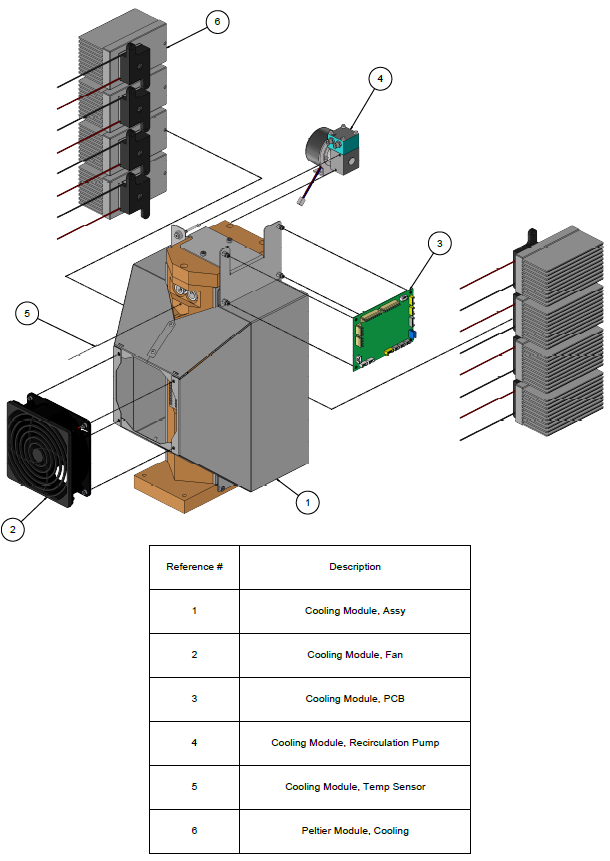 6

4

3

5

1

2

| Reference # | Description |
|---|---|
| 1 | Cooling Module, Assy |
| 2 | Cooling Module, Fan |
| 3 | Cooling Module, PCB |
| 4 | Cooling Module, Recirculation Pump |
| 5 | Cooling Module, Temp Sensor |
| 6 | Peltier Module, Cooling |